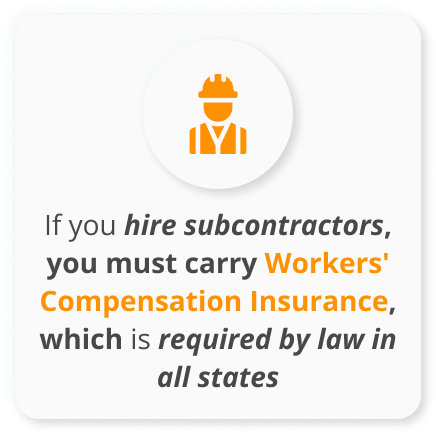 If you hire subcontractors, you must carry Workers' Compensation Insurance, which is required by law in all states