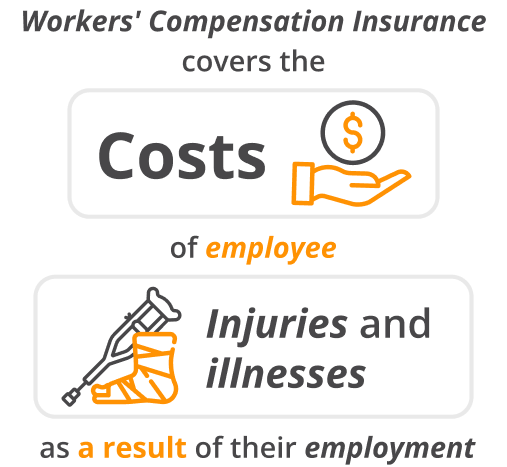 Workers' Compensation Insurance covers the

Costs

$

of employee

Injuries and illnesses

as a result of their employment