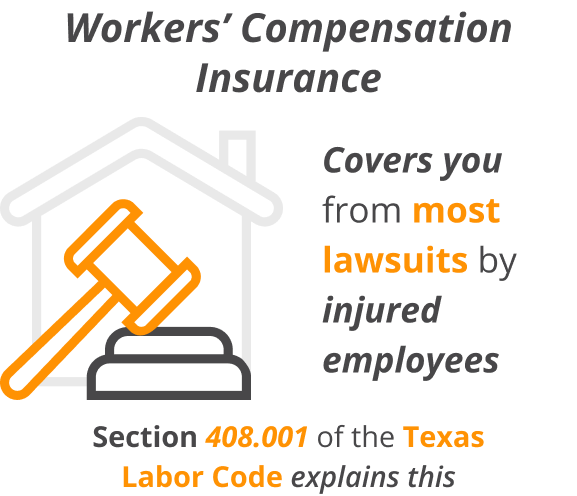 Workers' Compensation Insurance

Covers you from most lawsuits by injured employees

Section 408.001 of the Texas Labor Code explains this