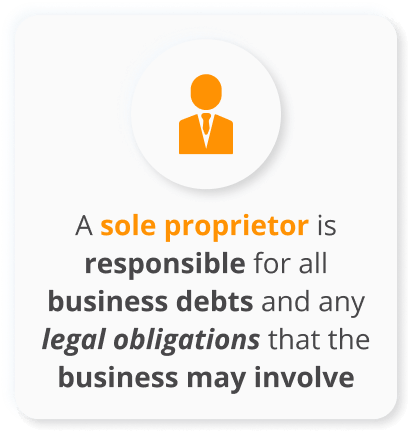 A sole proprietor is responsible for all business debts and any legal obligations that the business may involve